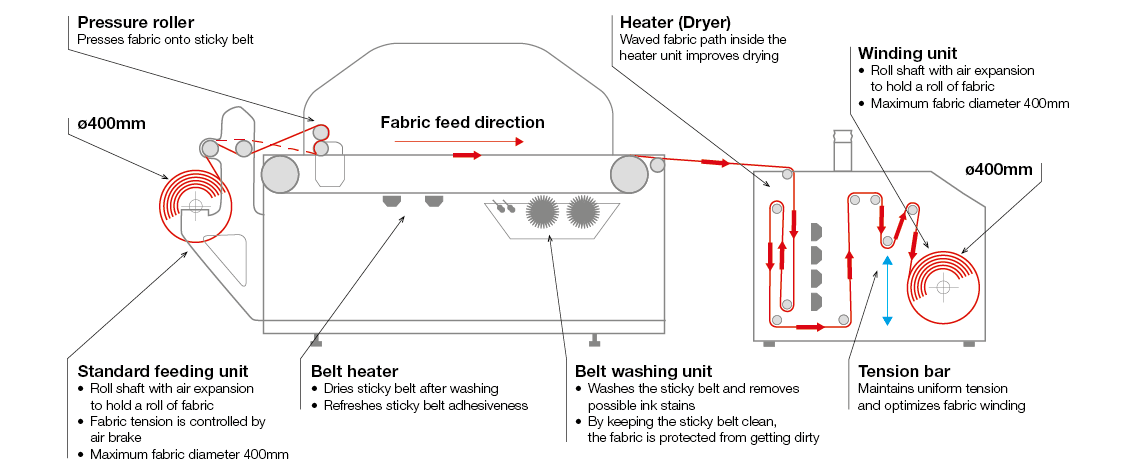 Pressure roller
Presses fabric onto sticky belt

ø400mm

Fabric feed direction

Heater (Dryer)
Waved fabric path inside the heater unit improves drying

Winding unit
• Roll shaft with air expansion to hold a roll of fabric
• Maximum fabric diameter 400mm

ø400mm

Standard feeding unit
• Roll shaft with air expansion to hold a roll of fabric
• Fabric tension is controlled by air brake
• Maximum fabric diameter 400mm

Belt heater
• Dries sticky belt after washing
• Refreshes sticky belt adhesiveness

Belt washing unit
• Washes the sticky belt and removes possible ink stains
• By keeping the sticky belt clean, the fabric is protected from getting dirty

Tension bar
Maintains uniform tension and optimizes fabric winding